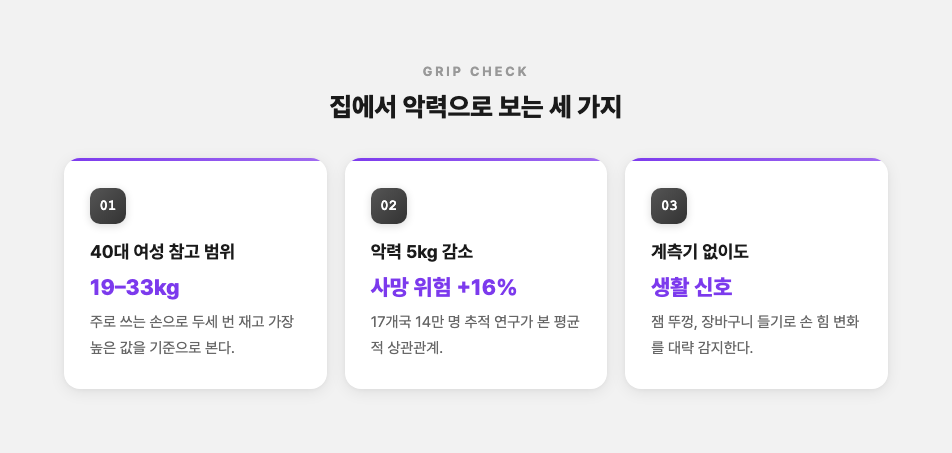 GRIP CHECK

집에서 악력으로 보는 세 가지

01

40대 여성 참고 범위

19–33kg

주로 쓰는 손으로 두세 번 재고 가장 높은 값을 기준으로 본다.

02

악력 5kg 감소

사망 위험 +16%

17개국 14만 명 추적 연구가 본 평균적 상관관계.

03

계측기 없이도

생활 신호

잼 뚜껑, 장바구니 들기로 손 힘 변화를 대략 감지한다.