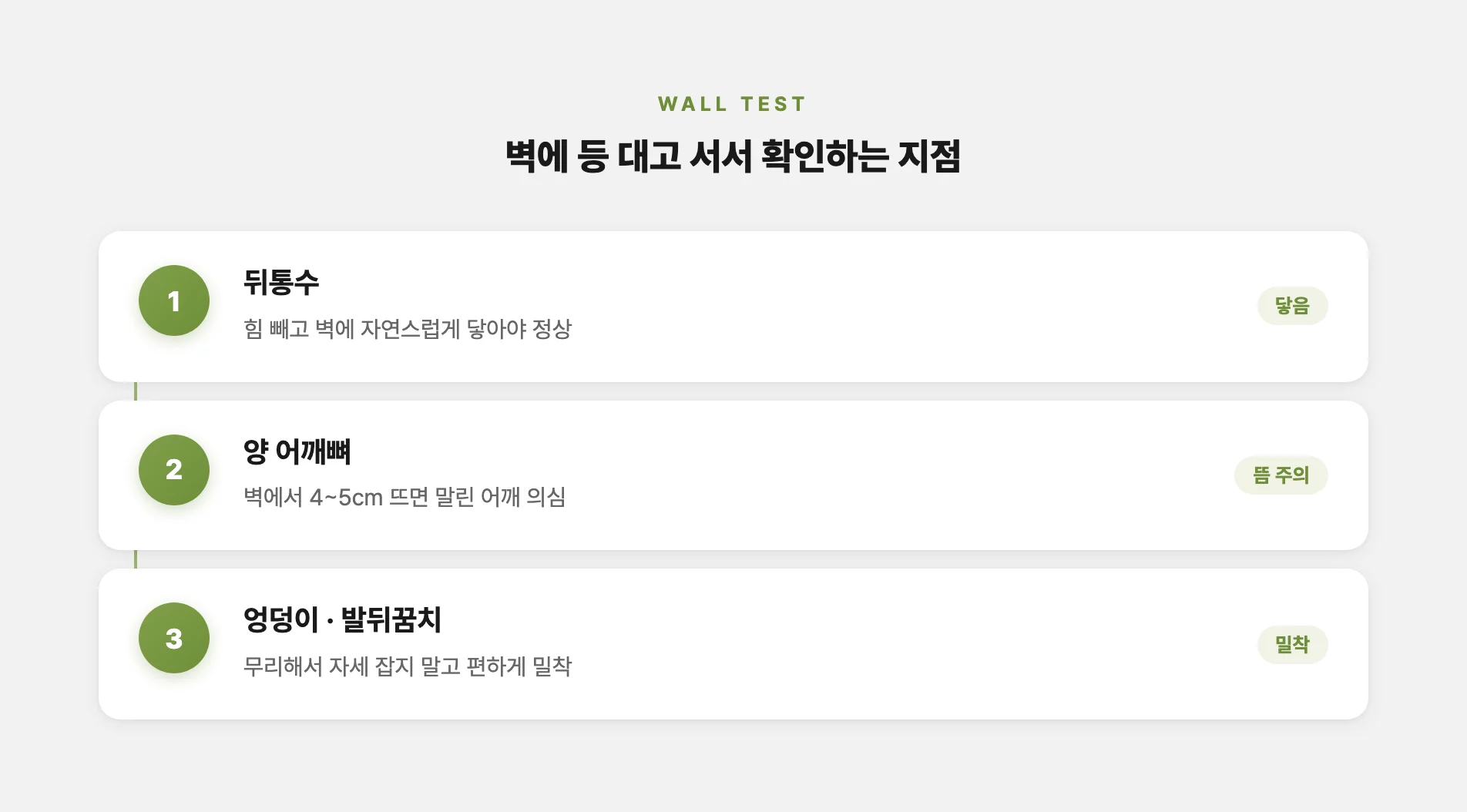 WALL TEST

벽에 등 대고 서서 확인하는 지점

1

뒤통수

힘 빼고 벽에 자연스럽게 닿아야 정상

닿음

2

양 어깨뼈

벽에서 4~5cm 뜨면 말린 어깨 의심

뜸 주의

3

엉덩이 · 발뒤꿈치

무리해서 자세 잡지 말고 편하게 밀착

밀착