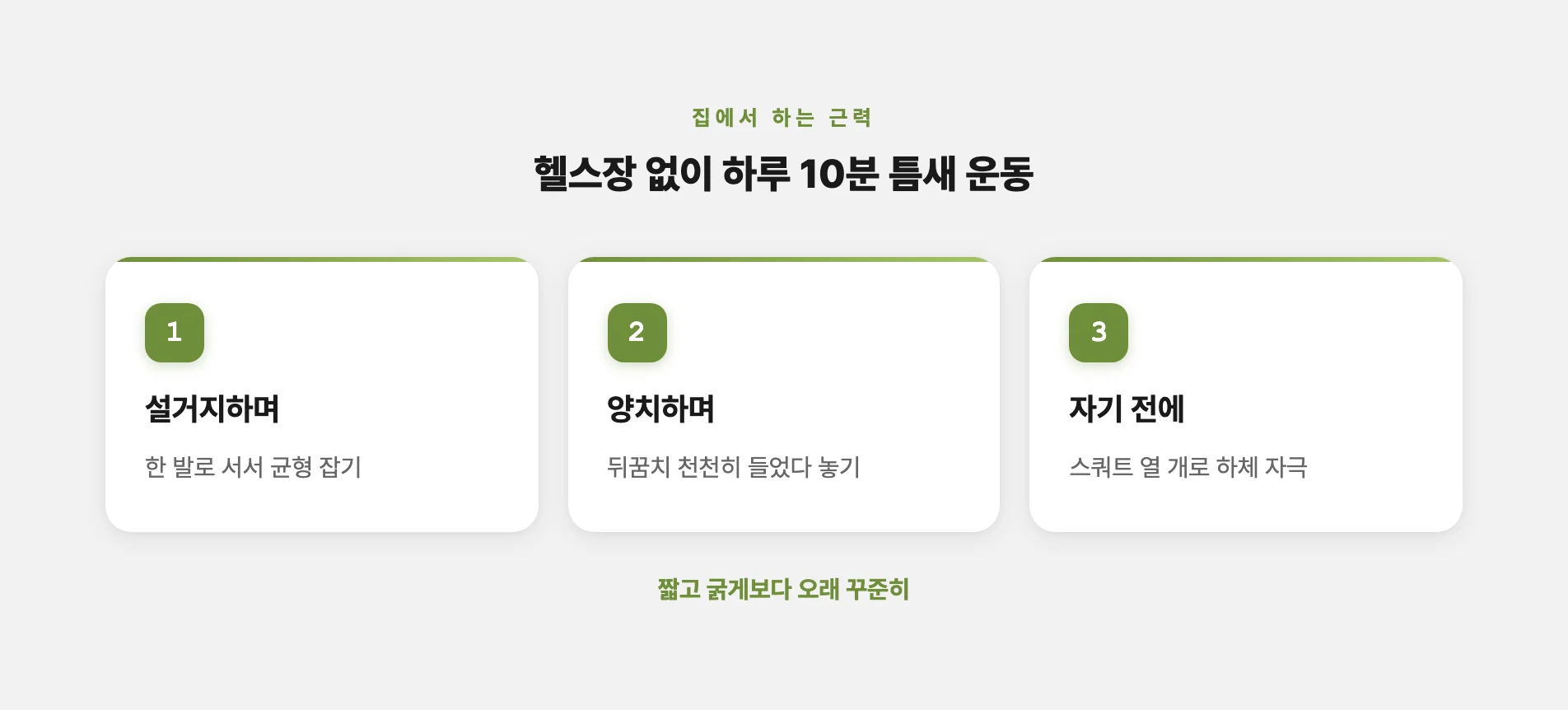 집에서 하는 근력

헬스장 없이 하루 10분 틈새 운동

1

설거지하며

한 발로 서서 균형 잡기

2

양치하며

뒤꿈치 천천히 들었다 놓기

3

자기 전에

스쿼트 열 개로 하체 자극

짧고 굵게보다 오래 꾸준히